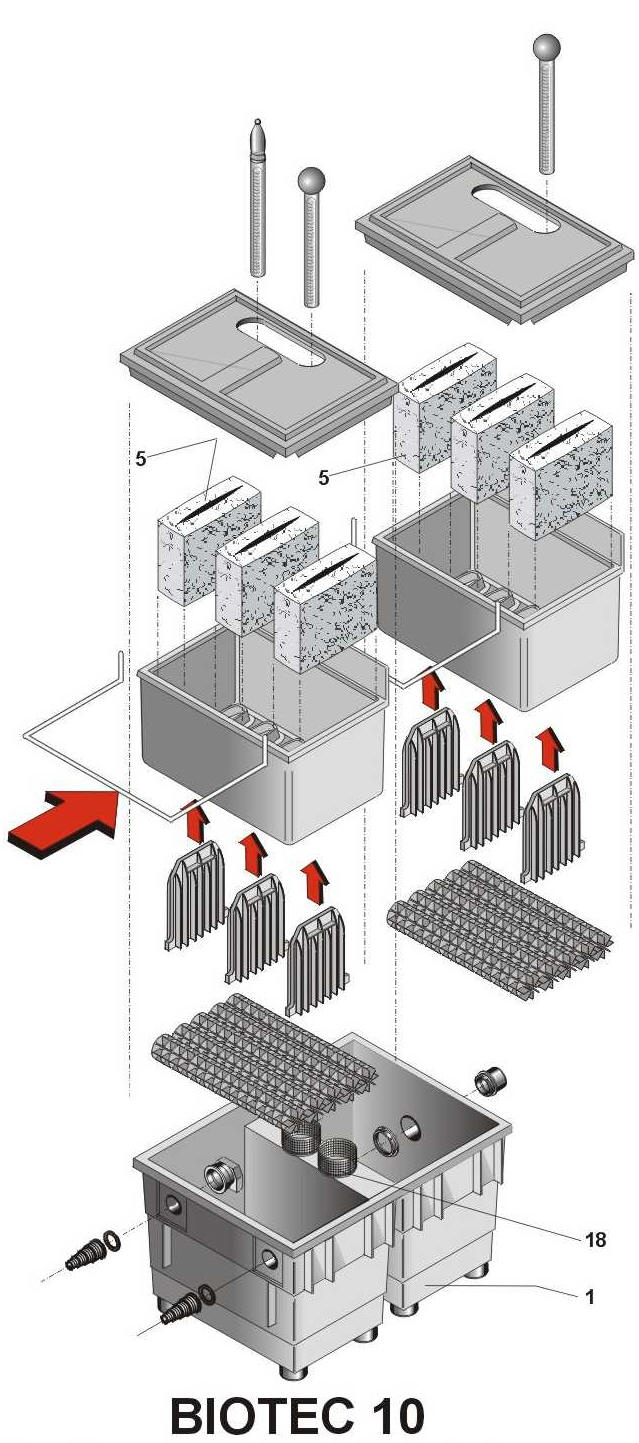 5

5

18

1

BIOTEC 10